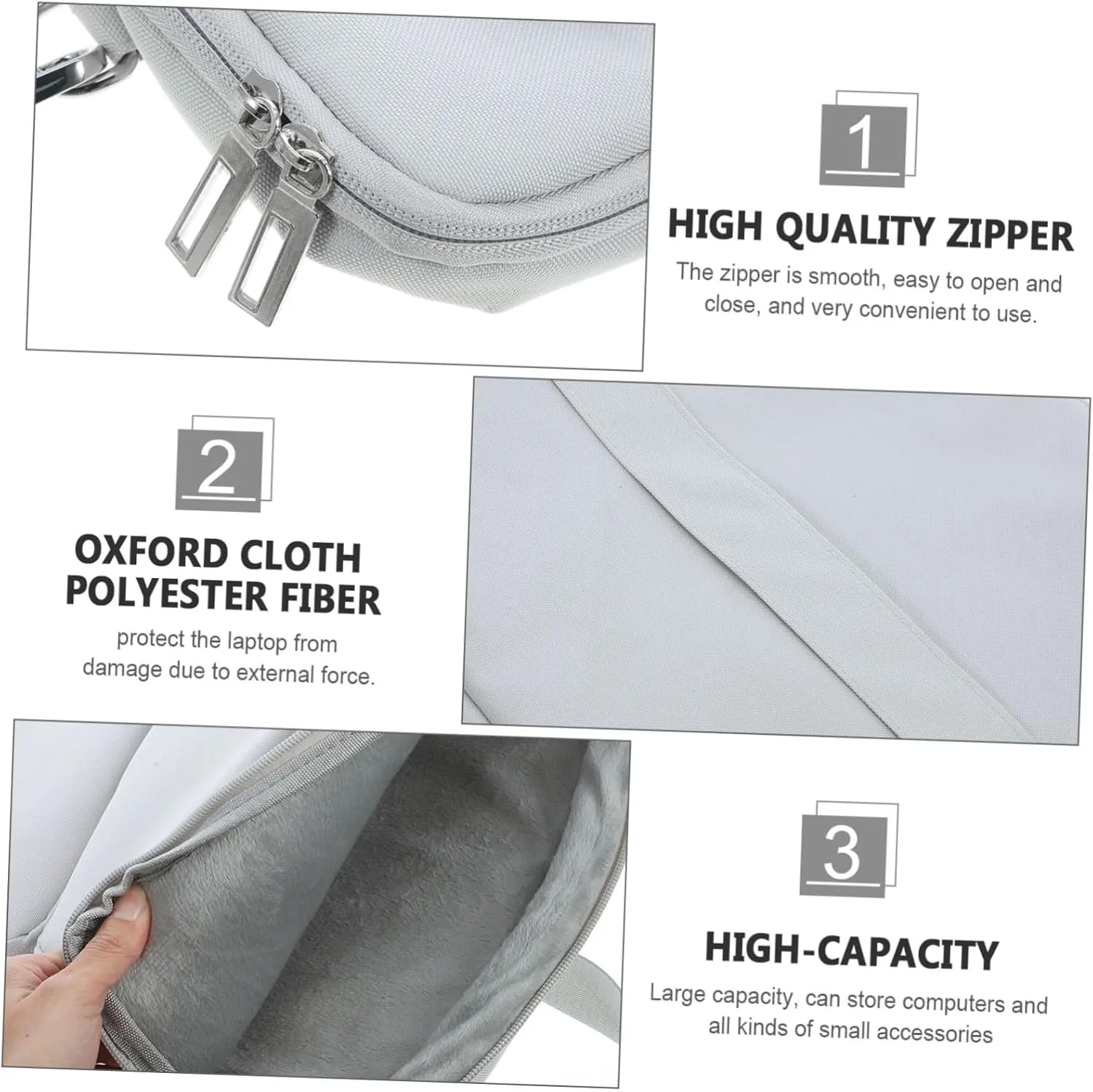 1

HIGH QUALITY ZIPPER

The zipper is smooth, easy to open and close, and very convenient to use.

2

OXFORD CLOTH POLYESTER FIBER

protect the laptop from damage due to external force.

3

HIGH-CAPACITY

Large capacity, can store computers and all kinds of small accessories